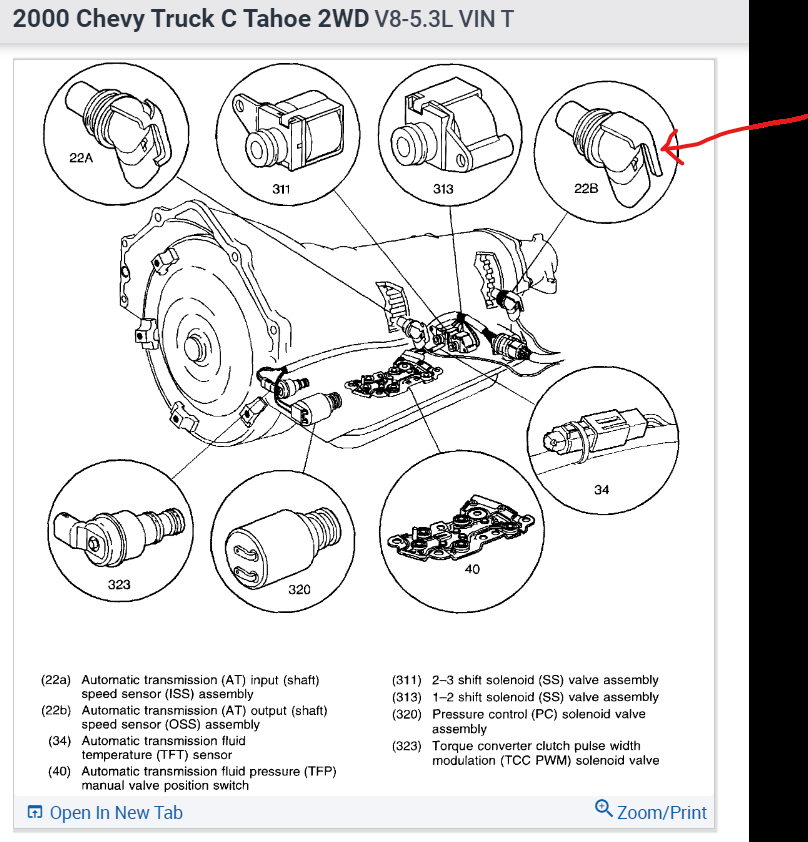 2000 Chevy Truck C Tahoe 2WD V8-5.3L VIN T

22A

311

313

22B

34

323

320

40

(22a) Automatic transmission (AT) input (shaft) speed sensor (ISS) assembly
(22b) Automatic transmission (AT) output (shaft) speed sensor (OSS) assembly
(34) Automatic transmission fluid temperature (TFT) sensor
(40) Automatic transmission fluid pressure (TFP) manual valve position switch

(311) 2–3 shift solenoid (SS) valve assembly
(313) 1–2 shift solenoid (SS) valve assembly
(320) Pressure control (PC) solenoid valve assembly
(323) Torque converter clutch pulse width modulation (TCC PWM) solenoid valve

Open In New Tab

Zoom/Print