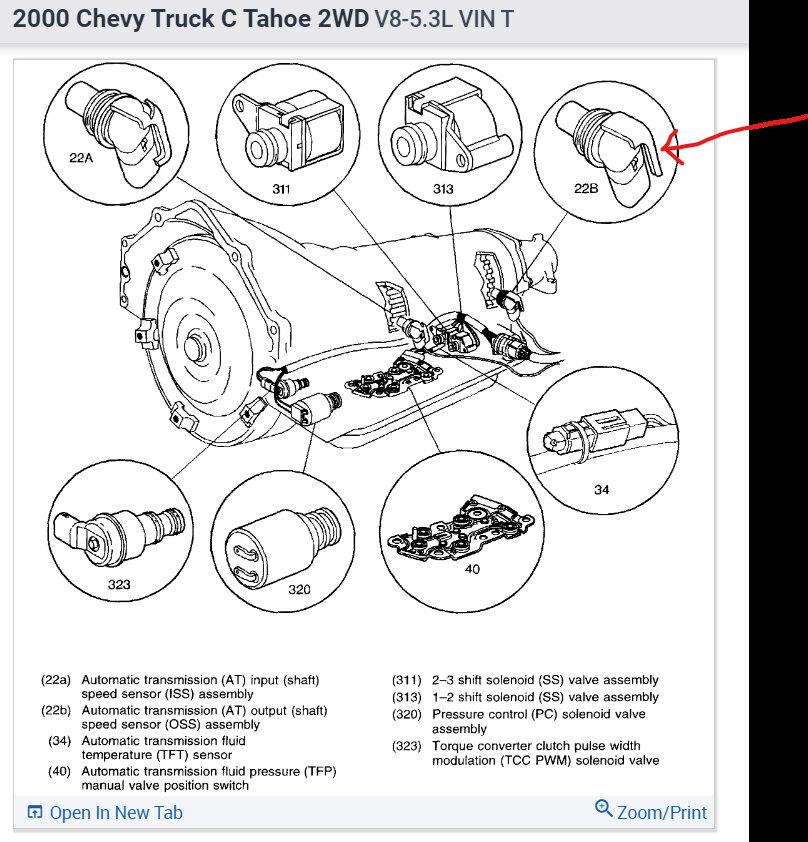 2000 Chevy Truck C Tahoe 2WD V8-5.3L VIN T

22A

311

313

22B

34

323

320

40

(22a) Automatic transmission (AT) input (shaft) speed sensor (ISS) assembly
(22b) Automatic transmission (AT) output (shaft) speed sensor (OSS) assembly
(34) Automatic transmission fluid temperature (TFT) sensor
(40) Automatic transmission fluid pressure (TFP) manual valve position switch

(311) 2–3 shift solenoid (SS) valve assembly
(313) 1–2 shift solenoid (SS) valve assembly
(320) Pressure control (PC) solenoid valve assembly
(323) Torque converter clutch pulse width modulation (TCC PWM) solenoid valve

Open In New Tab

Zoom/Print