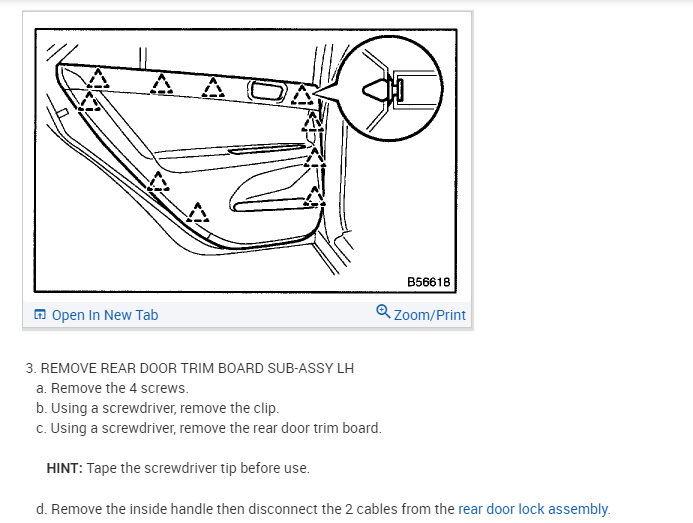 B56618

Open In New Tab

Zoom/Print

3. REMOVE REAR DOOR TRIM BOARD SUB-ASSY LH

a. Remove the 4 screws.

b. Using a screwdriver, remove the clip.

c. Using a screwdriver, remove the rear door trim board.

HINT: Tape the screwdriver tip before use.

d. Remove the inside handle then disconnect the 2 cables from the rear door lock assembly.