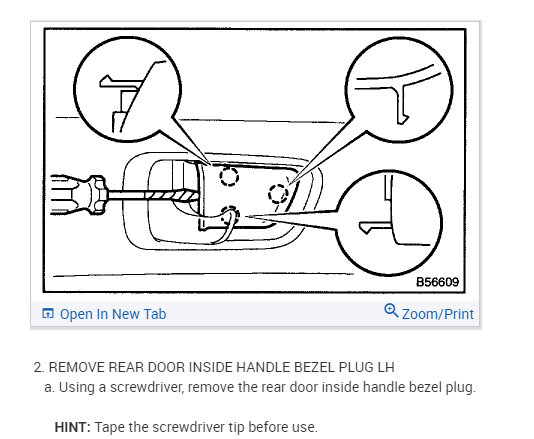 B56609

Open In New Tab

Zoom/Print

2. REMOVE REAR DOOR INSIDE HANDLE BEZEL PLUG LH

a. Using a screwdriver, remove the rear door inside handle bezel plug.

HINT: Tape the screwdriver tip before use.