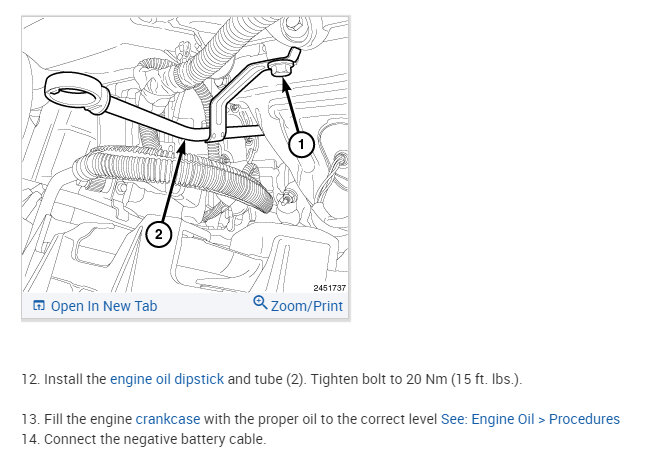 1

2

2451737

Open In New Tab

Zoom/Print

12. Install the engine oil dipstick and tube (2). Tighten bolt to 20 Nm (15 ft. lbs.).

13. Fill the engine crankcase with the proper oil to the correct level See: Engine Oil > Procedures
14. Connect the negative battery cable.