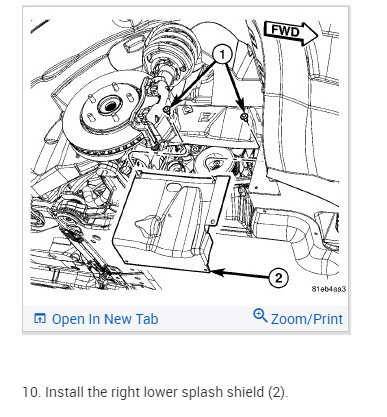 FWD

1

2

81eb4aa3

Open In New Tab

Zoom/Print

10. Install the right lower splash shield (2).