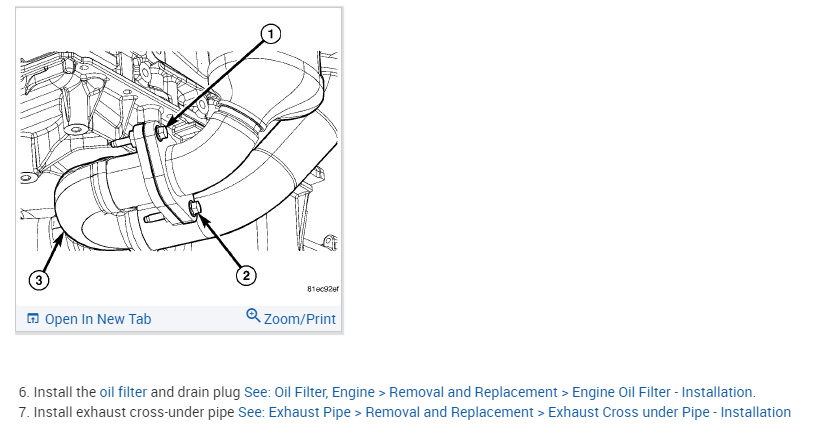 1
2
3
81ec92ef

Open In New Tab
Zoom/Print

6. Install the oil filter and drain plug See: Oil Filter, Engine > Removal and Replacement > Engine Oil Filter - Installation.
7. Install exhaust cross-under pipe See: Exhaust Pipe > Removal and Replacement > Exhaust Cross under Pipe - Installation