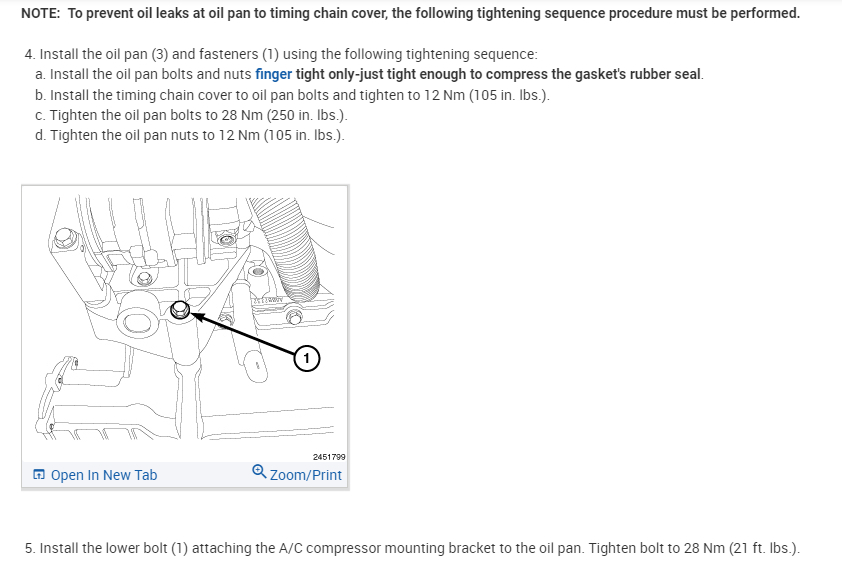 NOTE: To prevent oil leaks at oil pan to timing chain cover, the following tightening sequence procedure must be performed.

4. Install the oil pan (3) and fasteners (1) using the following tightening sequence:
a. Install the oil pan bolts and nuts finger tight only-just tight enough to compress the gasket's rubber seal.
b. Install the timing chain cover to oil pan bolts and tighten to 12 Nm (105 in. lbs.).
c. Tighten the oil pan bolts to 28 Nm (250 in. lbs.).
d. Tighten the oil pan nuts to 12 Nm (105 in. lbs.).

1

2451799

Open In New Tab

Zoom/Print

5. Install the lower bolt (1) attaching the A/C compressor mounting bracket to the oil pan. Tighten bolt to 28 Nm (21 ft. lbs.).