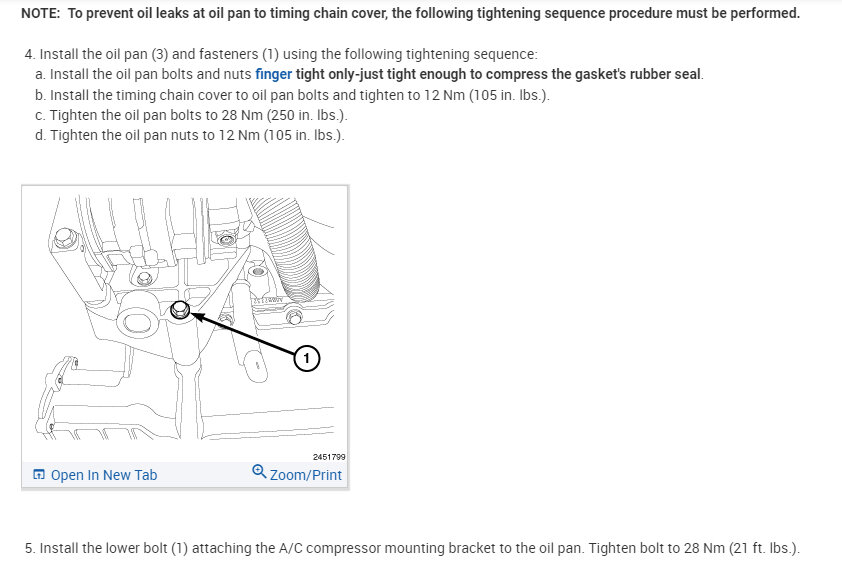 NOTE: To prevent oil leaks at oil pan to timing chain cover, the following tightening sequence procedure must be performed.

4. Install the oil pan (3) and fasteners (1) using the following tightening sequence:
a. Install the oil pan bolts and nuts finger tight only-just tight enough to compress the gasket's rubber seal.
b. Install the timing chain cover to oil pan bolts and tighten to 12 Nm (105 in. lbs.).
c. Tighten the oil pan bolts to 28 Nm (250 in. lbs.).
d. Tighten the oil pan nuts to 12 Nm (105 in. lbs.).

1

2451799

Open In New Tab

Zoom/Print

5. Install the lower bolt (1) attaching the A/C compressor mounting bracket to the oil pan. Tighten bolt to 28 Nm (21 ft. lbs.).