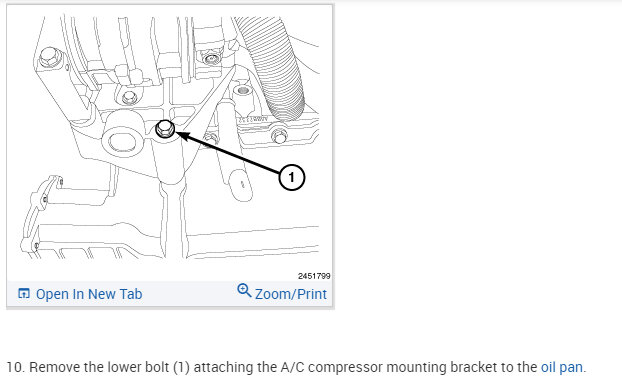 1

2451799

Open In New Tab

Zoom/Print

10. Remove the lower bolt (1) attaching the A/C compressor mounting bracket to the oil pan.