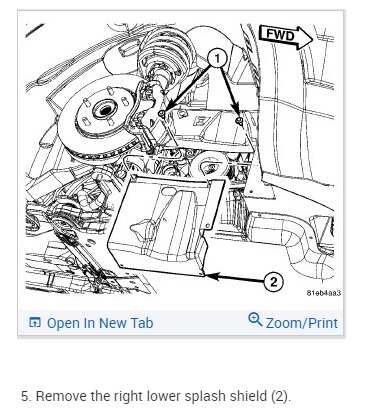 FWD

1

2

81eb4aa3

Open In New Tab

Zoom/Print

5. Remove the right lower splash shield (2).