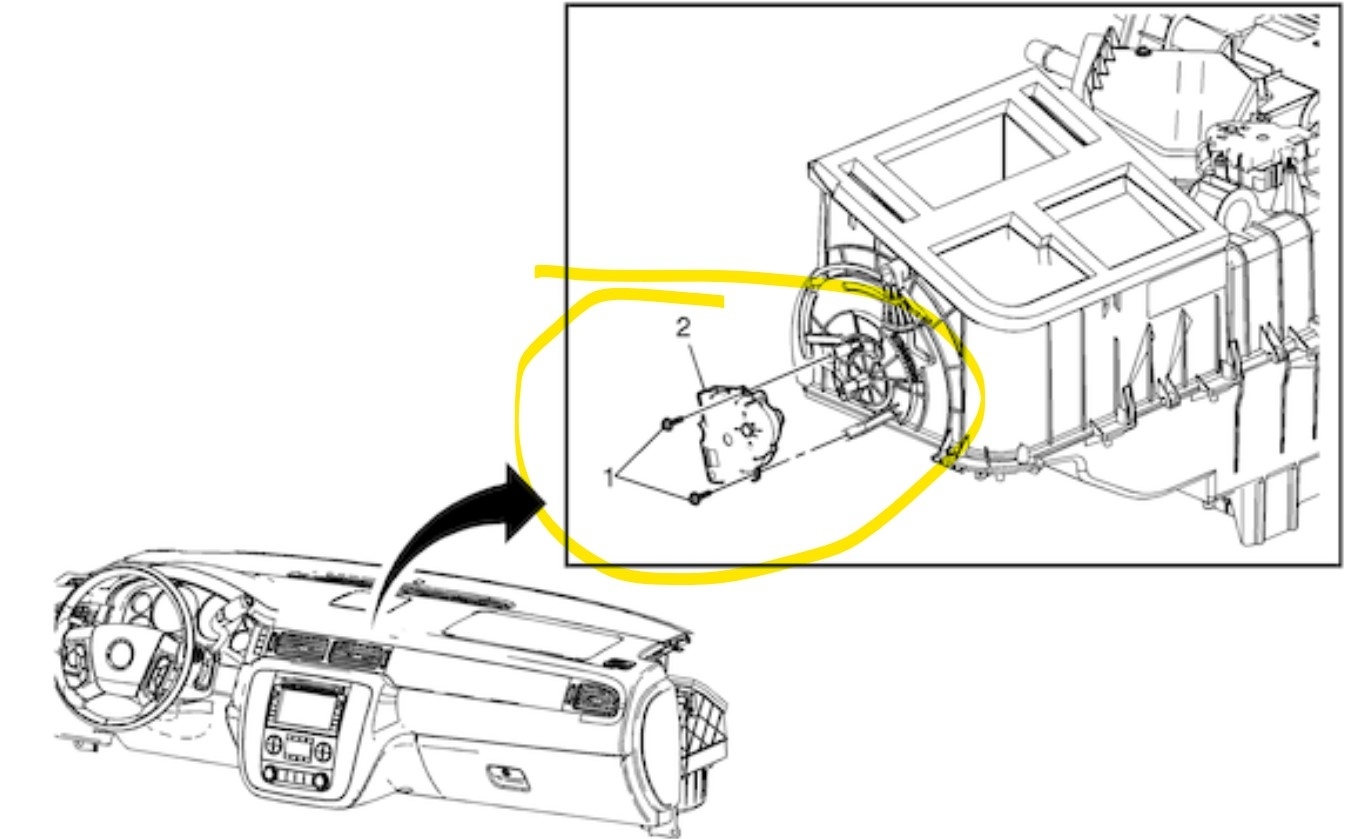 2
1