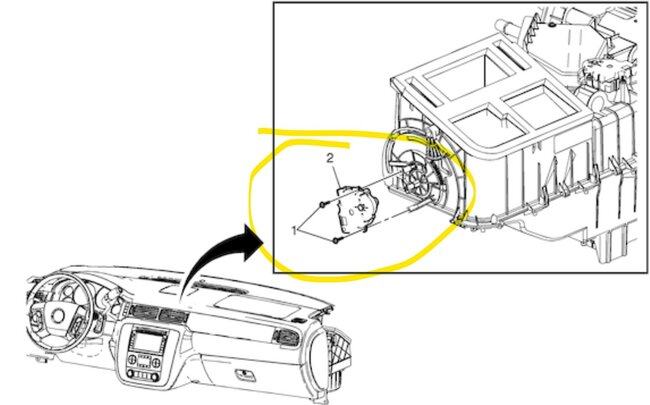 2
1