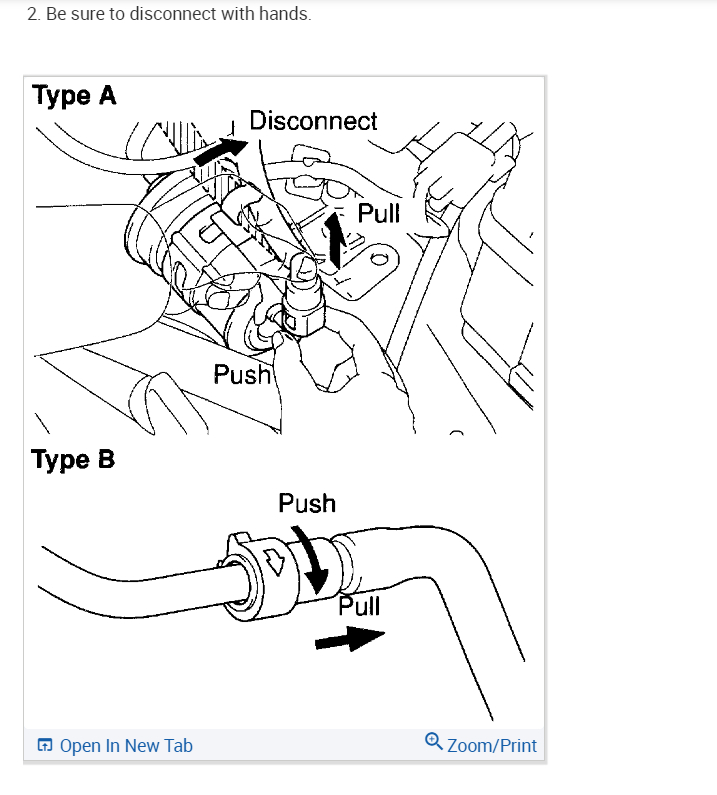 2. Be sure to disconnect with hands.

Type A

Disconnect

Pull

Push

Type B

Push

Pull

Open In New Tab

Zoom/Print