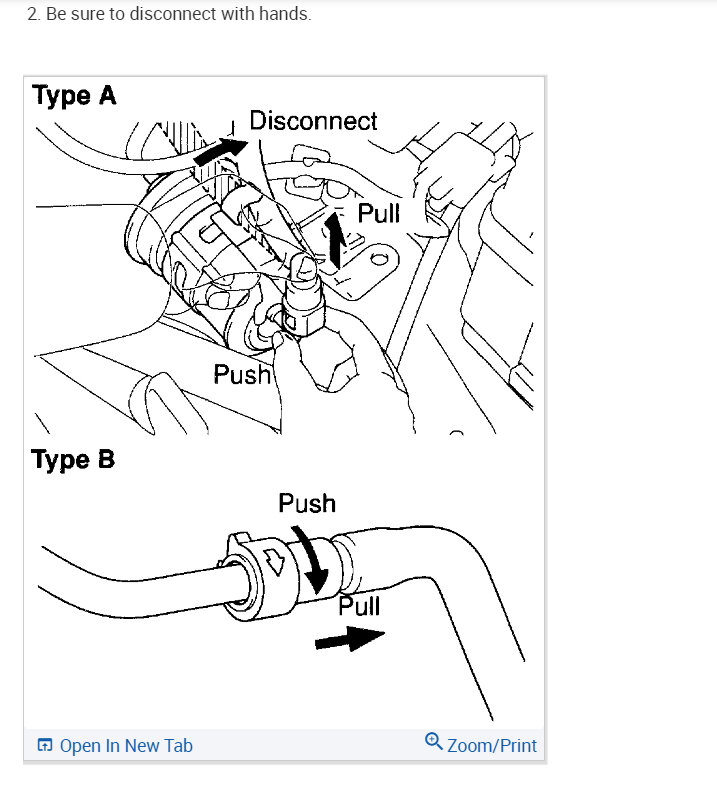 2. Be sure to disconnect with hands.

Type A

Disconnect

Pull

Push

Type B

Push

Pull

Open In New Tab

Zoom/Print