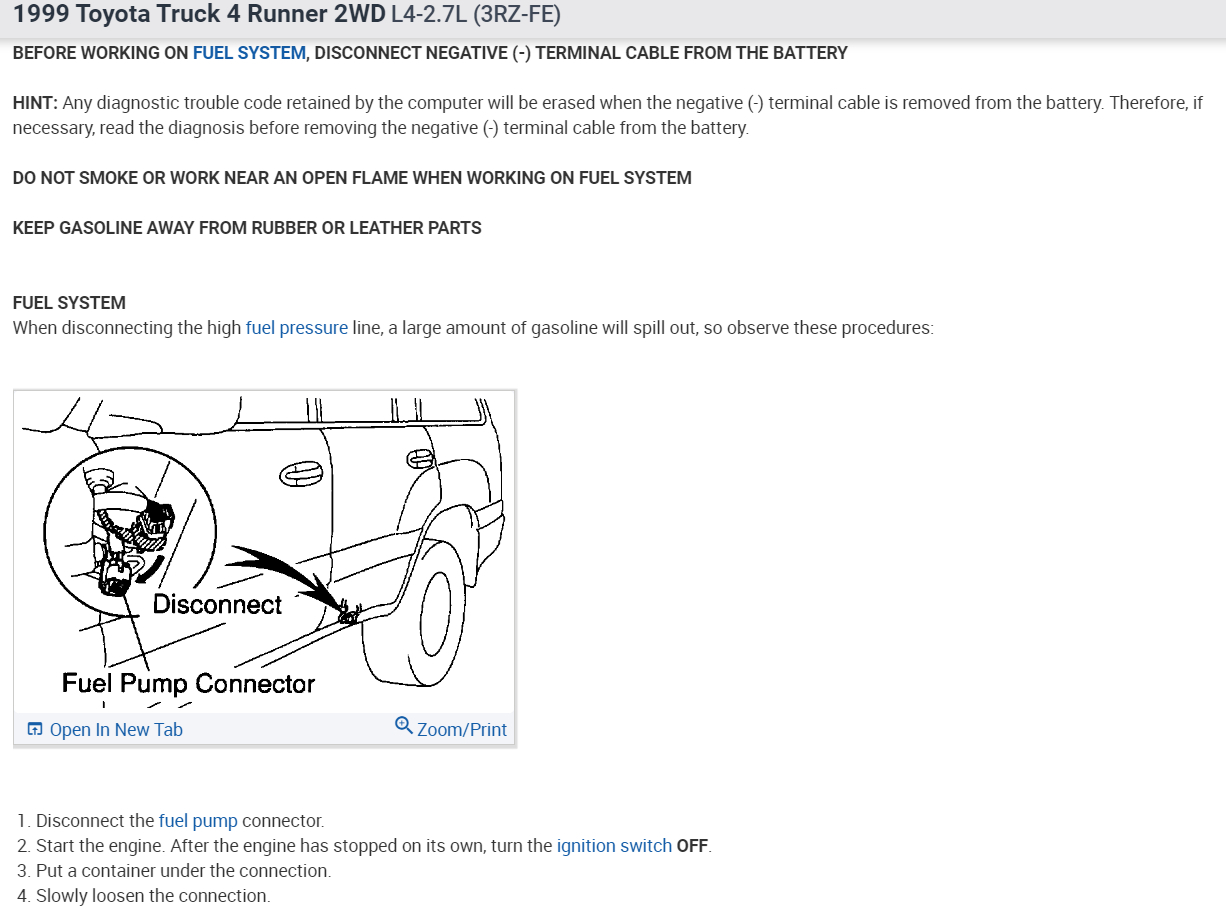 1999 Toyota Truck 4 Runner 2WD L4-2.7L (3RZ-FE)

BEFORE WORKING ON FUEL SYSTEM, DISCONNECT NEGATIVE (-) TERMINAL CABLE FROM THE BATTERY

HINT: Any diagnostic trouble code retained by the computer will be erased when the negative (-) terminal cable is removed from the battery. Therefore, if necessary, read the diagnosis before removing the negative (-) terminal cable from the battery.

DO NOT SMOKE OR WORK NEAR AN OPEN FLAME WHEN WORKING ON FUEL SYSTEM

KEEP GASOLINE AWAY FROM RUBBER OR LEATHER PARTS

FUEL SYSTEM
When disconnecting the high fuel pressure line, a large amount of gasoline will spill out, so observe these procedures:

Disconnect

Fuel Pump Connector

Open In New Tab

Zoom/Print

1. Disconnect the fuel pump connector.
2. Start the engine. After the engine has stopped on its own, turn the ignition switch OFF.
3. Put a container under the connection.
4. Slowly loosen the connection.