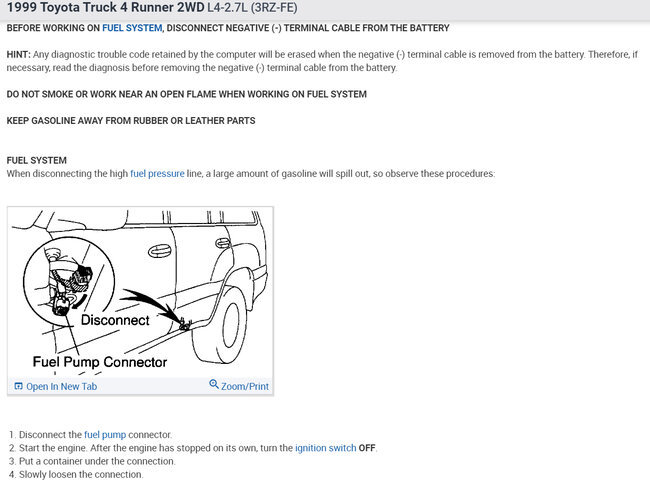 1999 Toyota Truck 4 Runner 2WD L4-2.7L (3RZ-FE)

BEFORE WORKING ON FUEL SYSTEM, DISCONNECT NEGATIVE (-) TERMINAL CABLE FROM THE BATTERY

HINT: Any diagnostic trouble code retained by the computer will be erased when the negative (-) terminal cable is removed from the battery. Therefore, if necessary, read the diagnosis before removing the negative (-) terminal cable from the battery.

DO NOT SMOKE OR WORK NEAR AN OPEN FLAME WHEN WORKING ON FUEL SYSTEM

KEEP GASOLINE AWAY FROM RUBBER OR LEATHER PARTS

FUEL SYSTEM
When disconnecting the high fuel pressure line, a large amount of gasoline will spill out, so observe these procedures:

Disconnect

Fuel Pump Connector

Open In New Tab

Zoom/Print

1. Disconnect the fuel pump connector.
2. Start the engine. After the engine has stopped on its own, turn the ignition switch OFF.
3. Put a container under the connection.
4. Slowly loosen the connection.