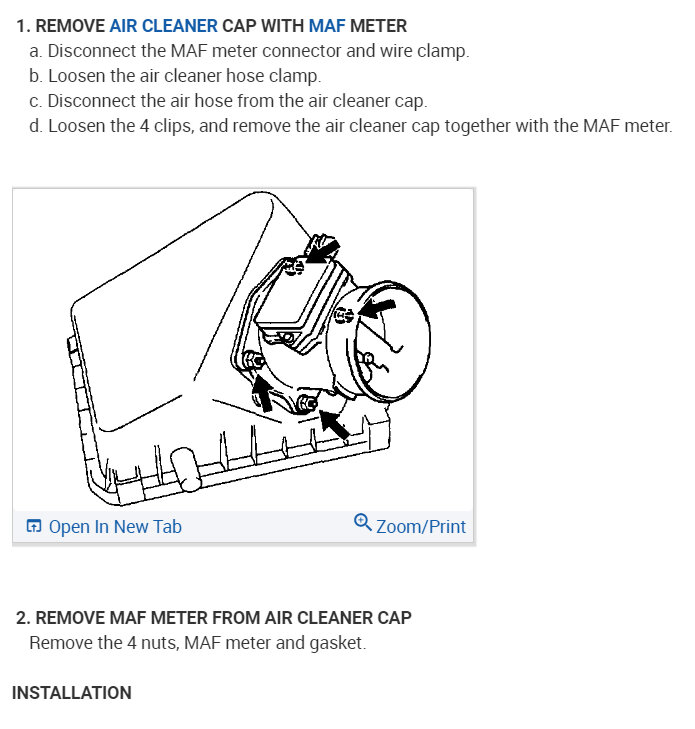 1. REMOVE AIR CLEANER CAP WITH MAF METER
a. Disconnect the MAF meter connector and wire clamp.
b. Loosen the air cleaner hose clamp.
c. Disconnect the air hose from the air cleaner cap.
d. Loosen the 4 clips, and remove the air cleaner cap together with the MAF meter.

Open In New Tab
Zoom/Print

2. REMOVE MAF METER FROM AIR CLEANER CAP
Remove the 4 nuts, MAF meter and gasket.

INSTALLATION