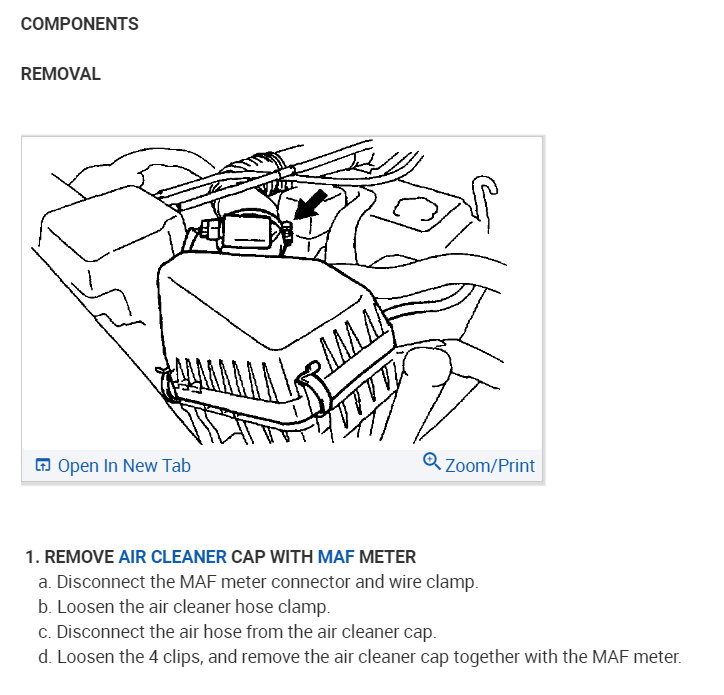 COMPONENTS

REMOVAL

Open In New Tab

Zoom/Print

1. REMOVE AIR CLEANER CAP WITH MAF METER
a. Disconnect the MAF meter connector and wire clamp.
b. Loosen the air cleaner hose clamp.
c. Disconnect the air hose from the air cleaner cap.
d. Loosen the 4 clips, and remove the air cleaner cap together with the MAF meter.