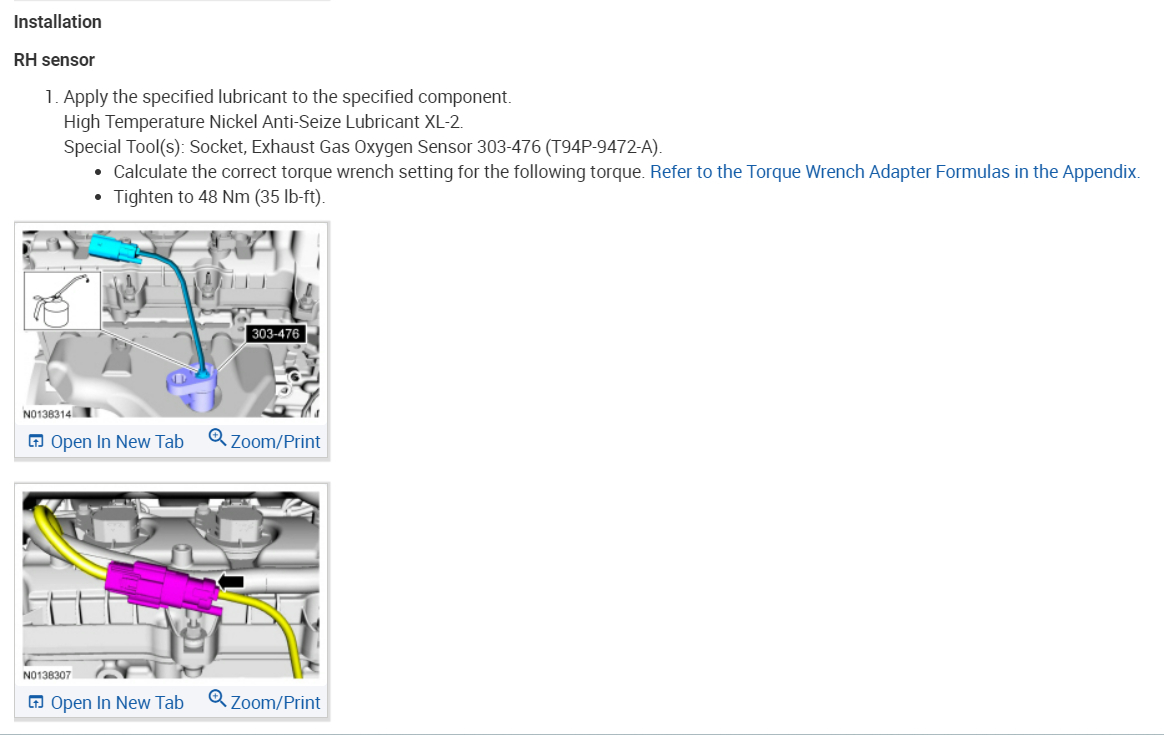 Installation

RH sensor

1. Apply the specified lubricant to the specified component.
High Temperature Nickel Anti-Seize Lubricant XL-2.
Special Tool(s): Socket, Exhaust Gas Oxygen Sensor 303-476 (T94P-9472-A).
• Calculate the correct torque wrench setting for the following torque. Refer to the Torque Wrench Adapter Formulas in the Appendix.
• Tighten to 48 Nm (35 lb-ft).

303-476
N0138314

Open In New Tab Zoom/Print

N0138307

Open In New Tab Zoom/Print