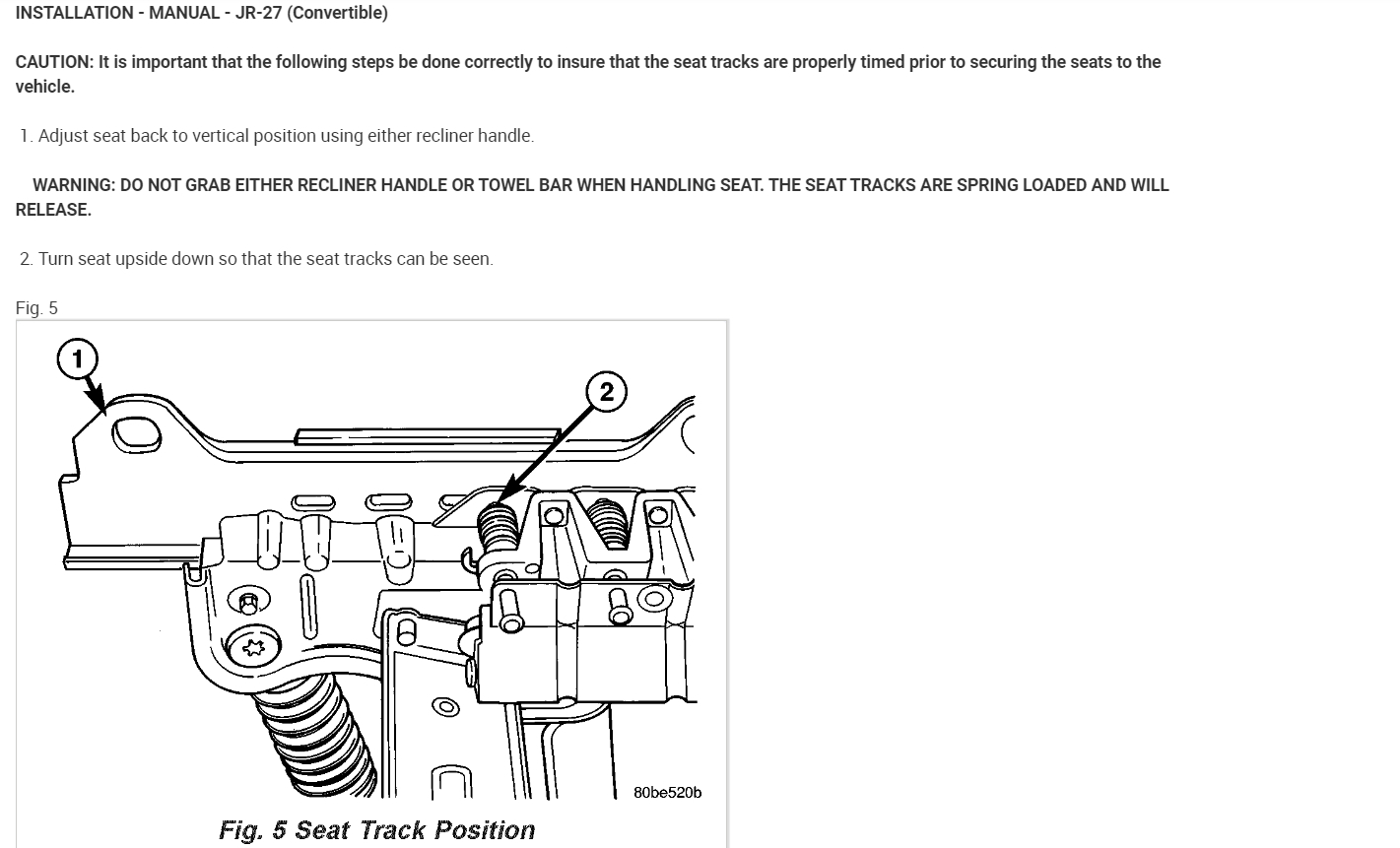 INSTALLATION - MANUAL - JR-27 (Convertible)

CAUTION: It is important that the following steps be done correctly to insure that the seat tracks are properly timed prior to securing the seats to the vehicle.

1. Adjust seat back to vertical position using either recliner handle.

WARNING: DO NOT GRAB EITHER RECLINER HANDLE OR TOWEL BAR WHEN HANDLING SEAT. THE SEAT TRACKS ARE SPRING LOADED AND WILL RELEASE.

2. Turn seat upside down so that the seat tracks can be seen.

Fig. 5

1

2

80be520b

Fig. 5 Seat Track Position