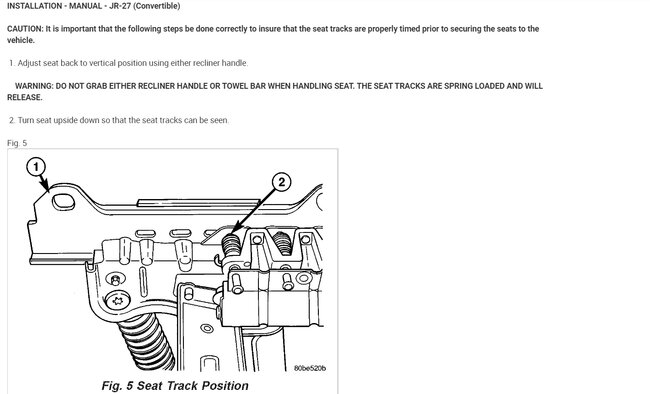 INSTALLATION - MANUAL - JR-27 (Convertible)

CAUTION: It is important that the following steps be done correctly to insure that the seat tracks are properly timed prior to securing the seats to the vehicle.

1. Adjust seat back to vertical position using either recliner handle.

WARNING: DO NOT GRAB EITHER RECLINER HANDLE OR TOWEL BAR WHEN HANDLING SEAT. THE SEAT TRACKS ARE SPRING LOADED AND WILL RELEASE.

2. Turn seat upside down so that the seat tracks can be seen.

Fig. 5

1

2

80be520b

Fig. 5 Seat Track Position