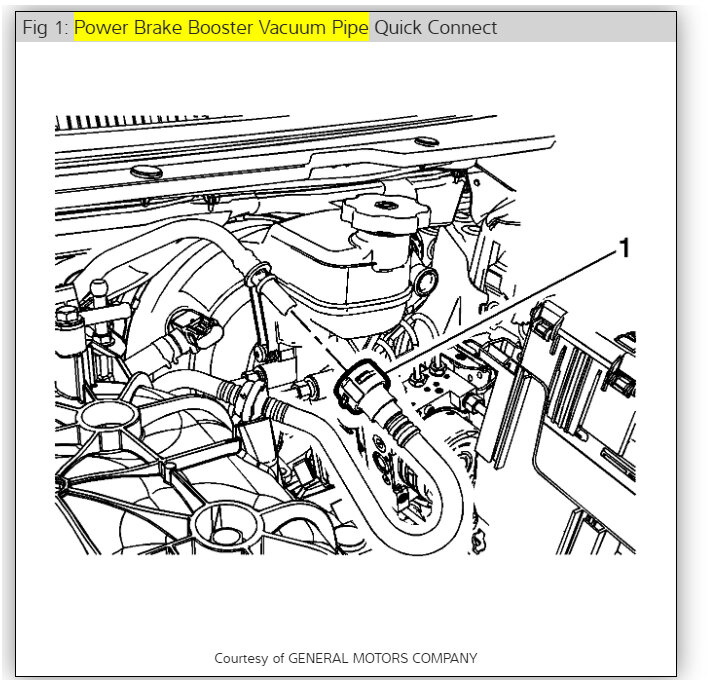 Fig 1: Power Brake Booster Vacuum Pipe Quick Connect

1

Courtesy of GENERAL MOTORS COMPANY