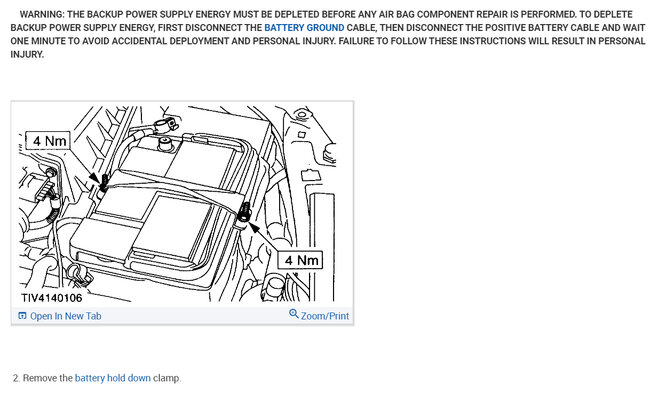 WARNING: THE BACKUP POWER SUPPLY ENERGY MUST BE DEPLETED BEFORE ANY AIR BAG COMPONENT REPAIR IS PERFORMED. TO DEPLETE BACKUP POWER SUPPLY ENERGY, FIRST DISCONNECT THE BATTERY GROUND CABLE, THEN DISCONNECT THE POSITIVE BATTERY CABLE AND WAIT ONE MINUTE TO AVOID ACCIDENTAL DEPLOYMENT AND PERSONAL INJURY. FAILURE TO FOLLOW THESE INSTRUCTIONS WILL RESULT IN PERSONAL INJURY.

4 Nm

4 Nm

TIV4140106

Open In New Tab

Zoom/Print

2. Remove the battery hold down clamp.