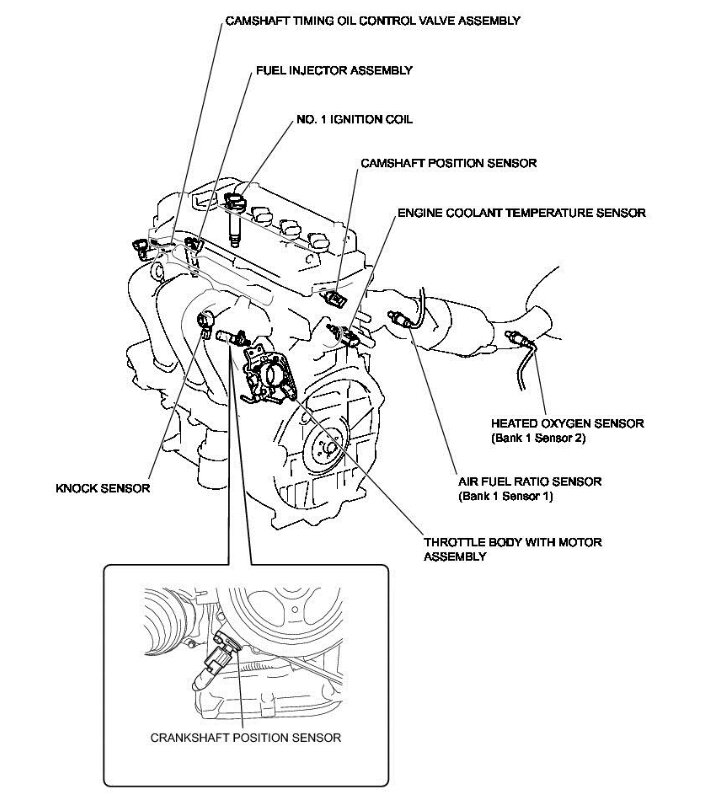 CAMSHAFT TIMING OIL CONTROL VALVE ASSEMBLY

FUEL INJECTOR ASSEMBLY

NO. 1 IGNITION COIL

CAMSHAFT POSITION SENSOR

ENGINE COOLANT TEMPERATURE SENSOR

HEATED OXYGEN SENSOR (Bank 1 Sensor 2)

AIR FUEL RATIO SENSOR (Bank 1 Sensor 1)

KNOCK SENSOR

THROTTLE BODY WITH MOTOR ASSEMBLY

CRANKSHAFT POSITION SENSOR