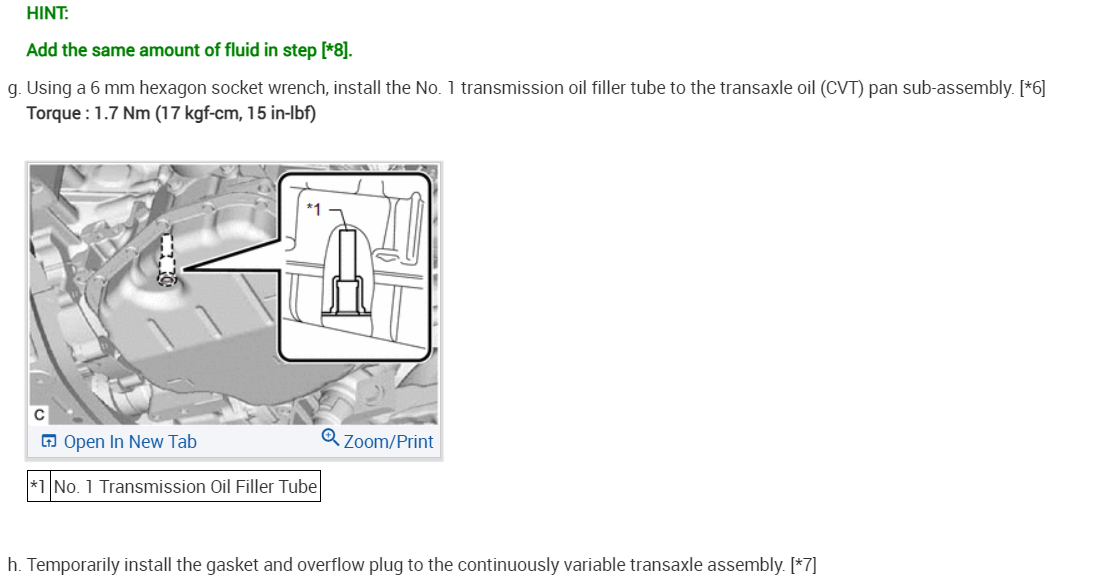 HINT:

Add the same amount of fluid in step [*8].

g. Using a 6 mm hexagon socket wrench, install the No. 1 transmission oil filler tube to the transaxle oil (CVT) pan sub-assembly. [*6]
Torque : 1.7 Nm (17 kgf-cm, 15 in-lbf)

*1

C

Open In New Tab

Zoom/Print

| *1 | No. 1 Transmission Oil Filler Tube |
|---|---|

h. Temporarily install the gasket and overflow plug to the continuously variable transaxle assembly. [*7]