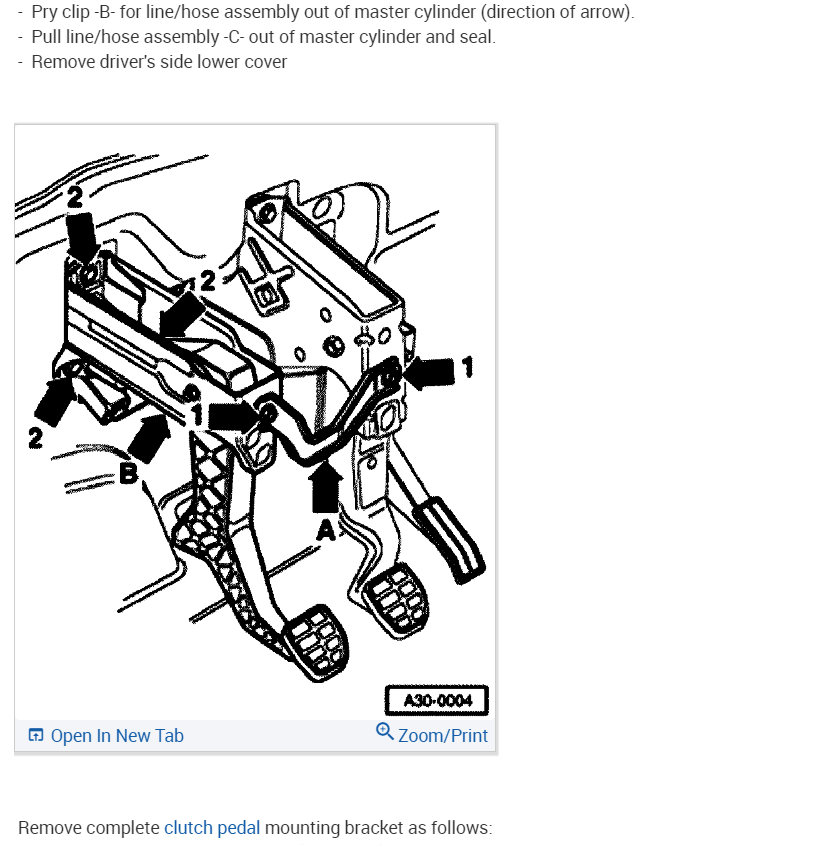 - Pry clip -B- for line/hose assembly out of master cylinder (direction of arrow).
- Pull line/hose assembly -C- out of master cylinder and seal.
- Remove driver's side lower cover

2
2
1
2
1
B
A
A30-0004

Open In New Tab
Zoom/Print

Remove complete clutch pedal mounting bracket as follows: