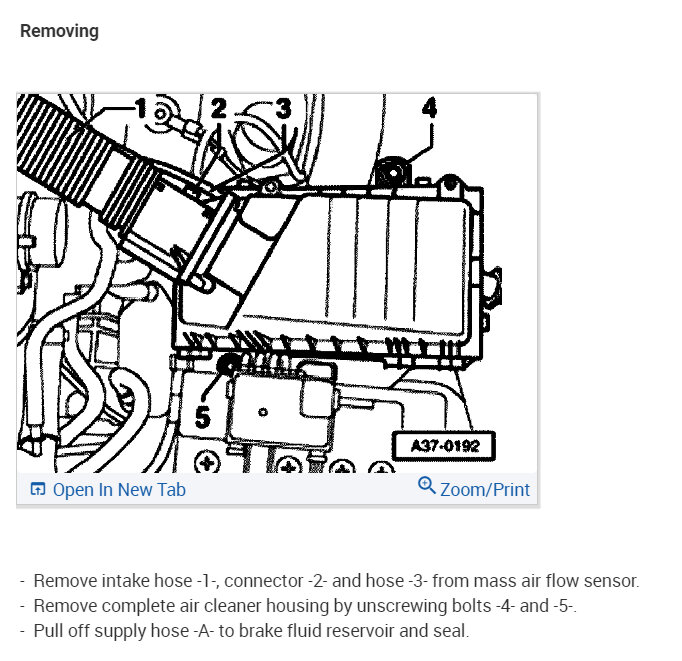 Removing

1 2 3 4

5

A37-0192

Open In New Tab

Zoom/Print

- Remove intake hose -1-, connector -2- and hose -3- from mass air flow sensor.
- Remove complete air cleaner housing by unscrewing bolts -4- and -5-.
- Pull off supply hose -A- to brake fluid reservoir and seal.