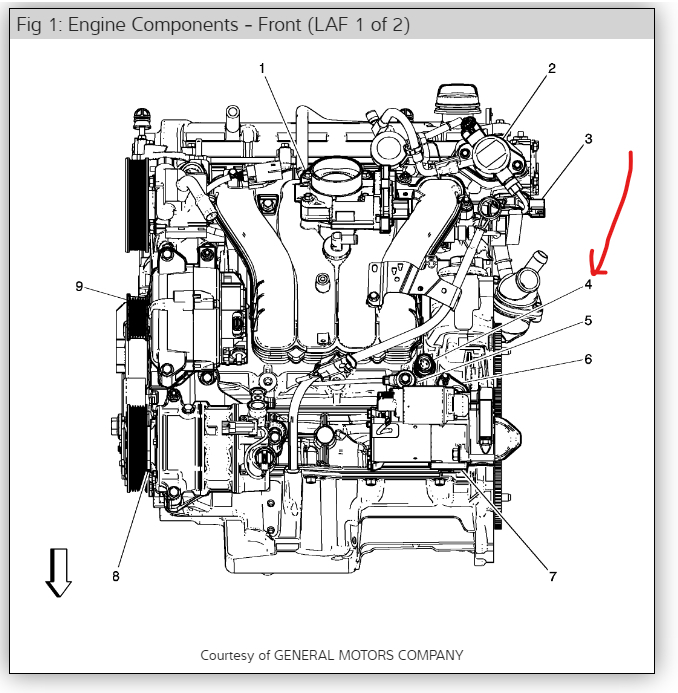 Fig 1: Engine Components - Front (LAF 1 of 2)

1
2
3
4
5
6
9
8
7

Courtesy of GENERAL MOTORS COMPANY