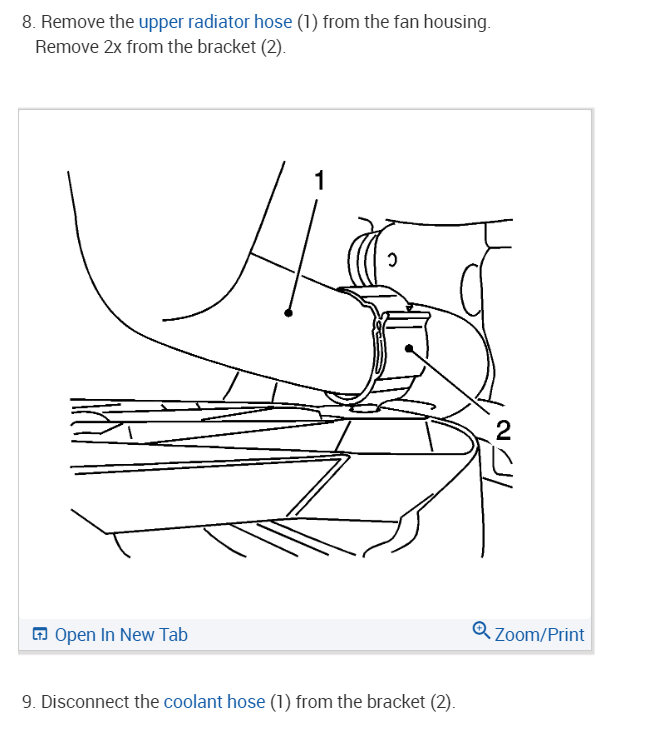 8. Remove the upper radiator hose (1) from the fan housing.
Remove 2x from the bracket (2).

1

2

Open In New Tab

Zoom/Print

9. Disconnect the coolant hose (1) from the bracket (2).