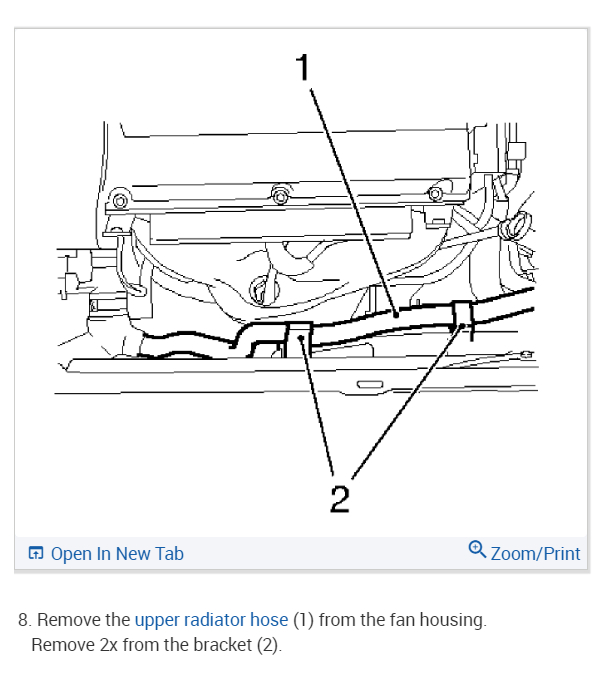 1

2

Open In New Tab

Zoom/Print

8. Remove the upper radiator hose (1) from the fan housing.
Remove 2x from the bracket (2).