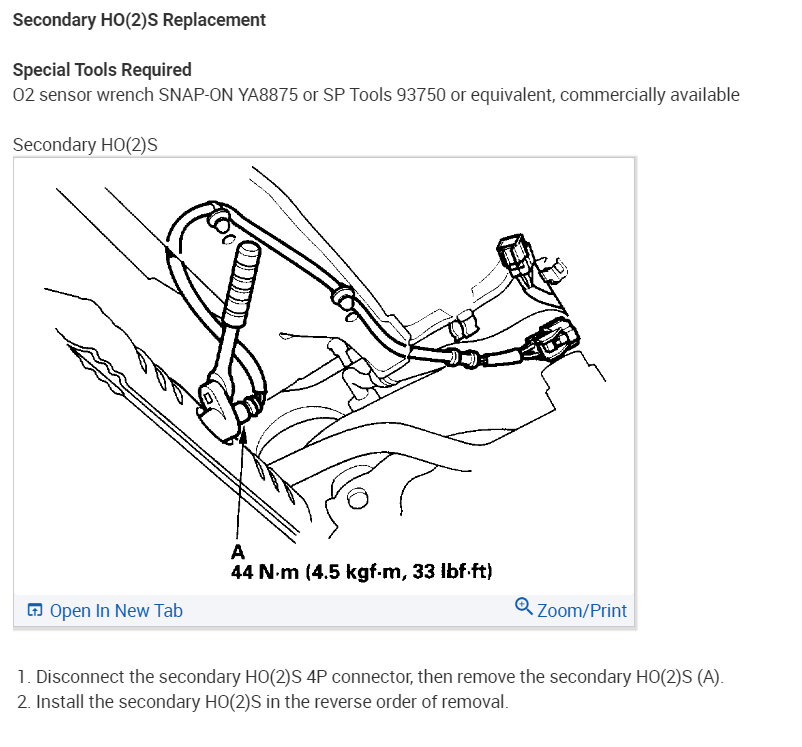 Secondary HO(2)S Replacement

Special Tools Required
O2 sensor wrench SNAP-ON YA8875 or SP Tools 93750 or equivalent, commercially available

Secondary HO(2)S

A
44 N·m (4.5 kgf·m, 33 lbf·ft)

Open In New Tab
Zoom/Print

1. Disconnect the secondary HO(2)S 4P connector, then remove the secondary HO(2)S (A).
2. Install the secondary HO(2)S in the reverse order of removal.