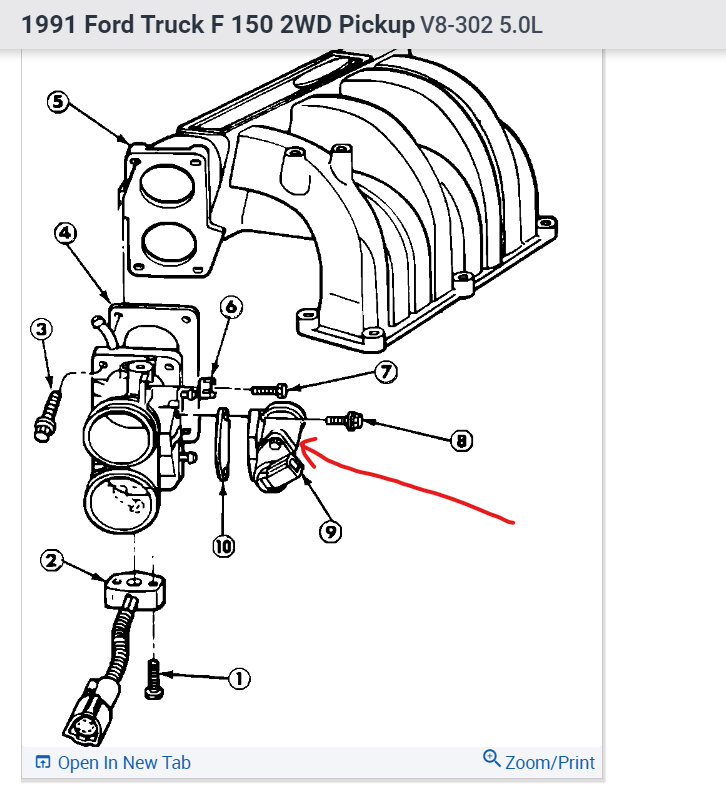 1991 Ford Truck F 150 2WD Pickup V8-302 5.0L

5

4

6

3

7

8

9

10

2

1

Open In New Tab

Zoom/Print