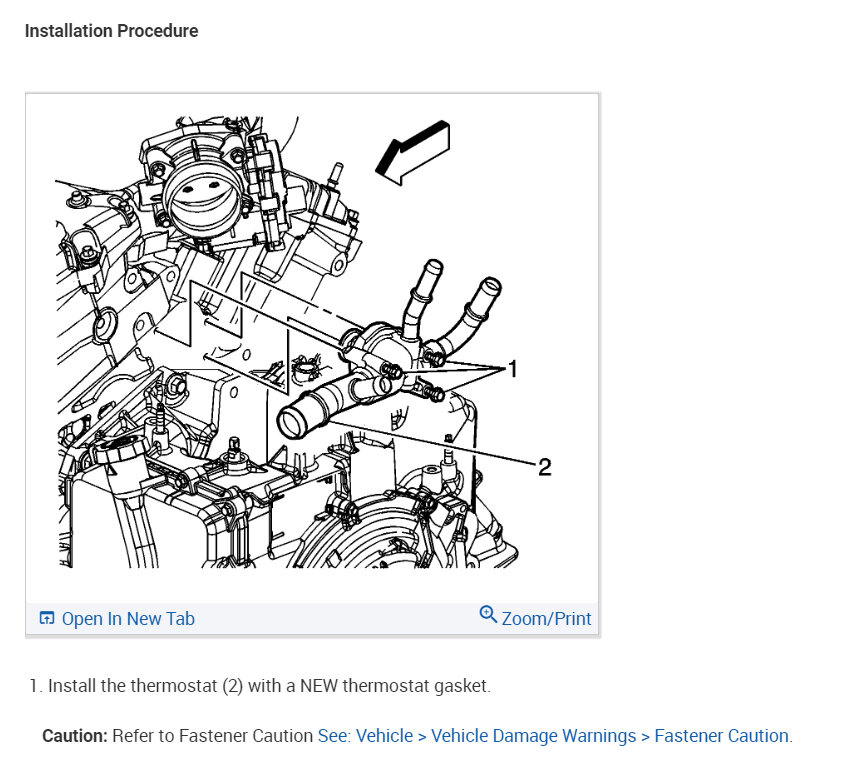 Installation Procedure

1

2

Open In New Tab

Zoom/Print

1. Install the thermostat (2) with a NEW thermostat gasket.

Caution: Refer to Fastener Caution See: Vehicle > Vehicle Damage Warnings > Fastener Caution.