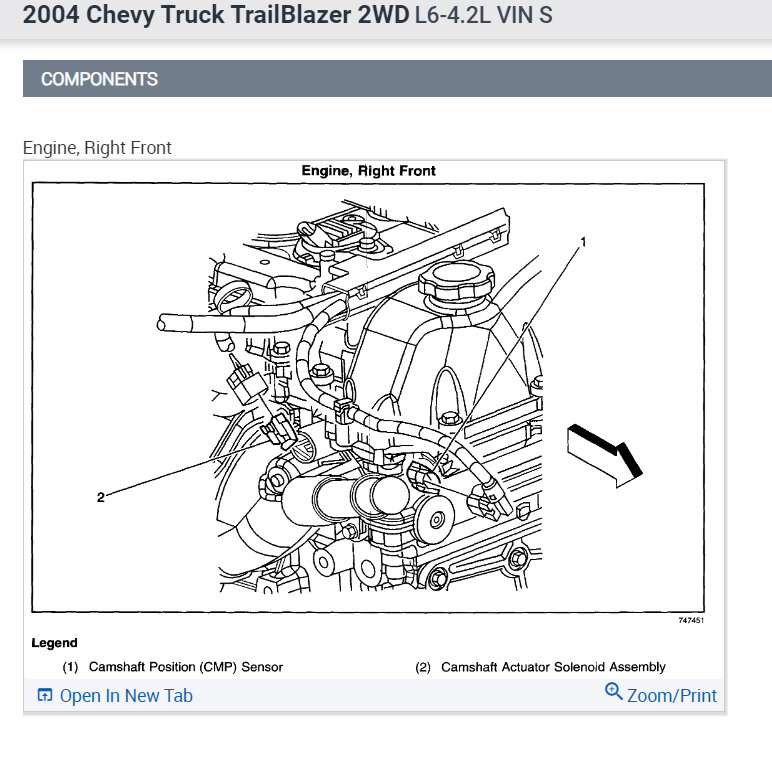 2004 Chevy Truck TrailBlazer 2WD L6-4.2L VIN S

COMPONENTS

Engine, Right Front

Engine, Right Front

1

2

747451

Legend

(1) Camshaft Position (CMP) Sensor

(2) Camshaft Actuator Solenoid Assembly

Open In New Tab

Zoom/Print