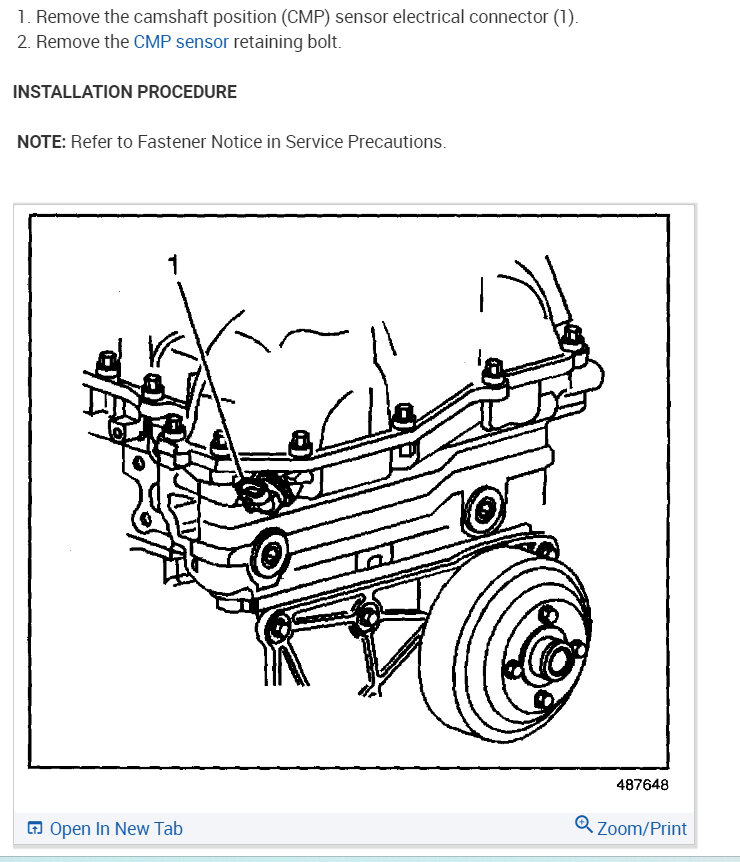 1. Remove the camshaft position (CMP) sensor electrical connector (1).
2. Remove the CMP sensor retaining bolt.

INSTALLATION PROCEDURE

NOTE: Refer to Fastener Notice in Service Precautions.

1

487648

Open In New Tab

Zoom/Print