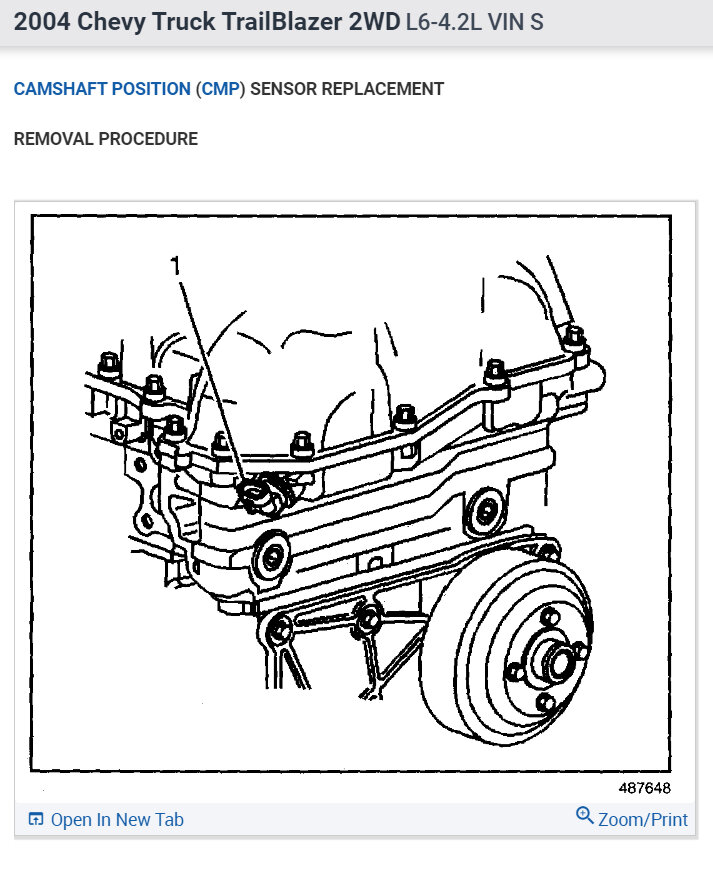 2004 Chevy Truck TrailBlazer 2WD L6-4.2L VIN S

CAMSHAFT POSITION (CMP) SENSOR REPLACEMENT

REMOVAL PROCEDURE

1

487648

Open In New Tab

Zoom/Print