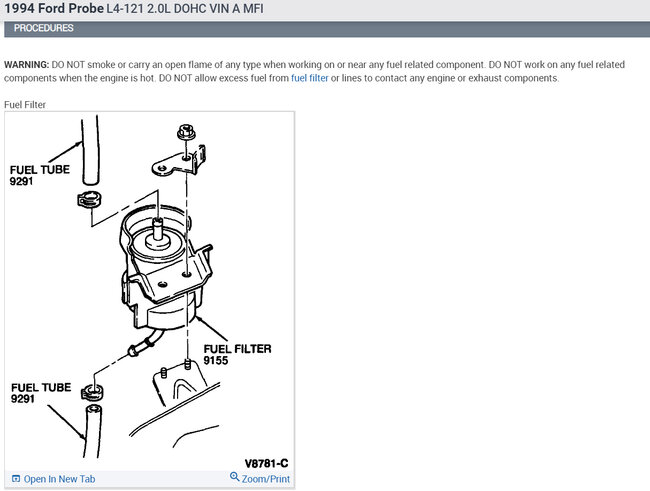 1994 Ford Probe L4-121 2.0L DOHC VIN A MFI

PROCEDURES

WARNING: DO NOT smoke or carry an open flame of any type when working on or near any fuel related component. DO NOT work on any fuel related components when the engine is hot. DO NOT allow excess fuel from fuel filter or lines to contact any engine or exhaust components.

Fuel Filter

FUEL TUBE
9291

FUEL FILTER
9155

FUEL TUBE
9291

V8781-C

Open In New Tab

Zoom/Print