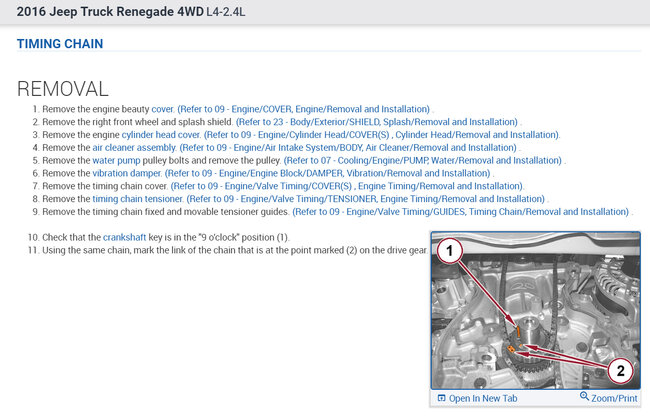 2016 Jeep Truck Renegade 4WD L4-2.4L

TIMING CHAIN

REMOVAL

1. Remove the engine beauty cover. (Refer to 09 - Engine/COVER, Engine/Removal and Installation) .
2. Remove the right front wheel and splash shield. (Refer to 23 - Body/Exterior/SHIELD, Splash/Removal and Installation) .
3. Remove the engine cylinder head cover. (Refer to 09 - Engine/Cylinder Head/COVER(S) , Cylinder Head/Removal and Installation).
4. Remove the air cleaner assembly. (Refer to 09 - Engine/Air Intake System/BODY, Air Cleaner/Removal and Installation) .
5. Remove the water pump pulley bolts and remove the pulley. (Refer to 07 - Cooling/Engine/PUMP, Water/Removal and Installation) .
6. Remove the vibration damper. (Refer to 09 - Engine/Engine Block/DAMPER, Vibration/Removal and Installation) .
7. Remove the timing chain cover. (Refer to 09 - Engine/Valve Timing/COVER(S) , Engine Timing/Removal and Installation).
8. Remove the timing chain tensioner. (Refer to 09 - Engine/Valve Timing/TENSIONER, Engine Timing/Removal and Installation) .
9. Remove the timing chain fixed and movable tensioner guides. (Refer to 09 - Engine/Valve Timing/GUIDES, Timing Chain/Removal and Installation) .

10. Check that the crankshaft key is in the "9 o'clock" position (1).
11. Using the same chain, mark the link of the chain that is at the point marked (2) on the drive gear

1

2

Open In New Tab

Zoom/Print