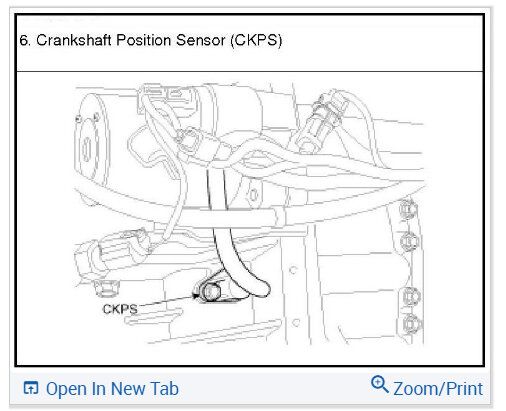 6. Crankshaft Position Sensor (CKPS)

CKPS

Open In New Tab

Zoom/Print