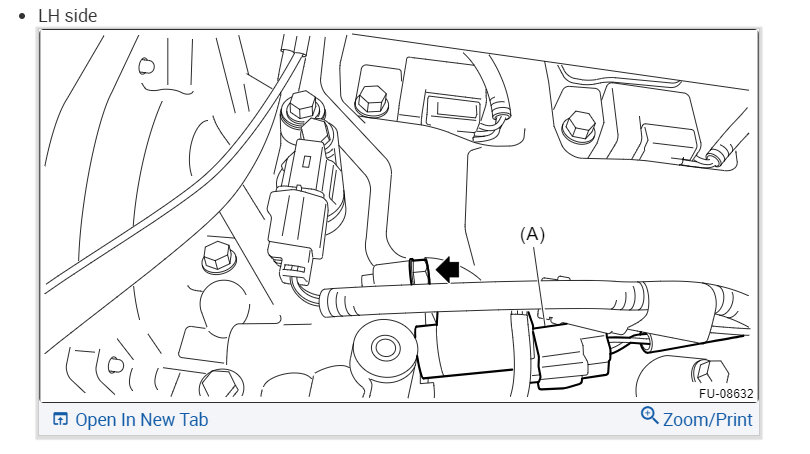 • LH side

(A)

FU-08632

Open In New Tab

Zoom/Print