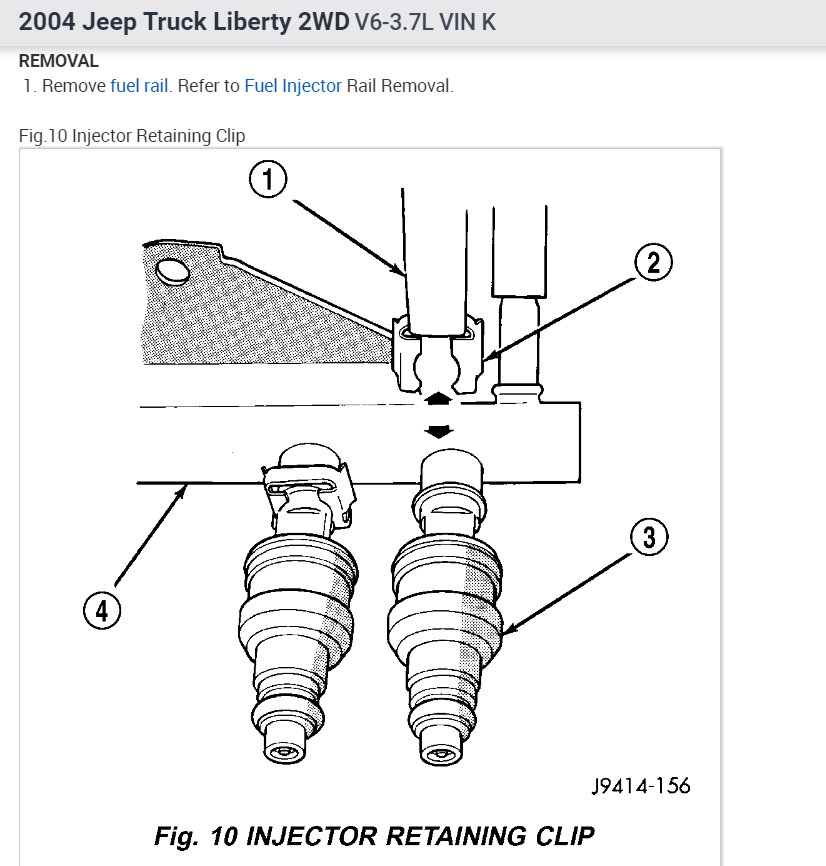 2004 Jeep Truck Liberty 2WD V6-3.7L VIN K

REMOVAL

1. Remove fuel rail. Refer to Fuel Injector Rail Removal.

Fig.10 Injector Retaining Clip

1

2

3

4

J9414-156

Fig. 10 INJECTOR RETAINING CLIP