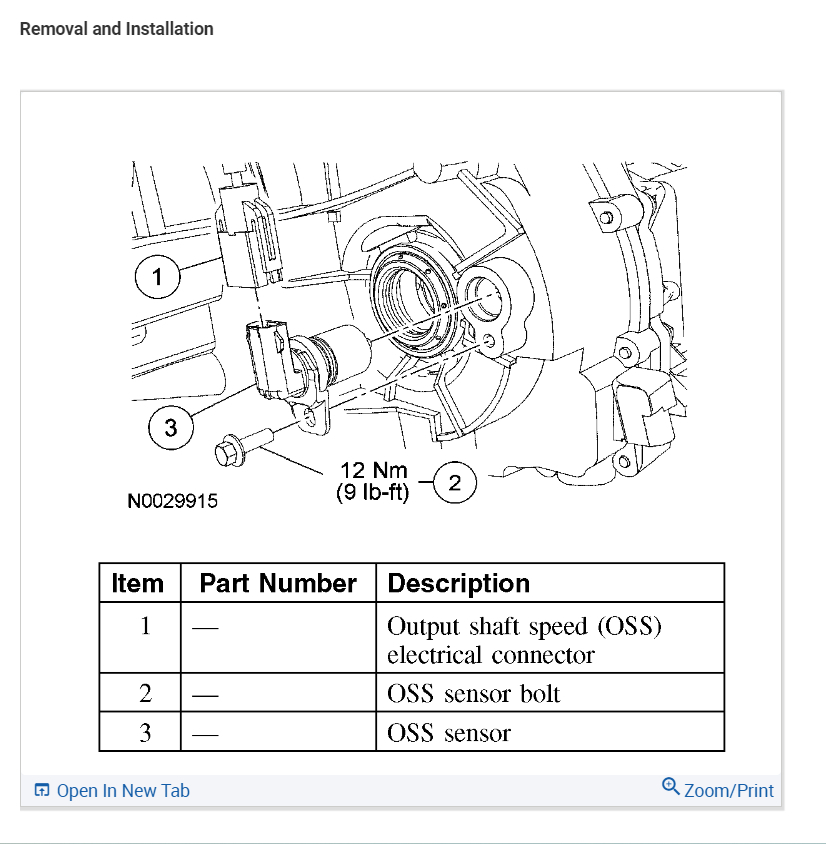 Removal and Installation

1

3

12 Nm
(9 lb-ft)

2

N0029915

| Item | Part Number | Description |
|---|---|---|
| 1 | — | Output shaft speed (OSS) electrical connector |
| 2 | — | OSS sensor bolt |
| 3 | — | OSS sensor |

Open In New Tab

Zoom/Print