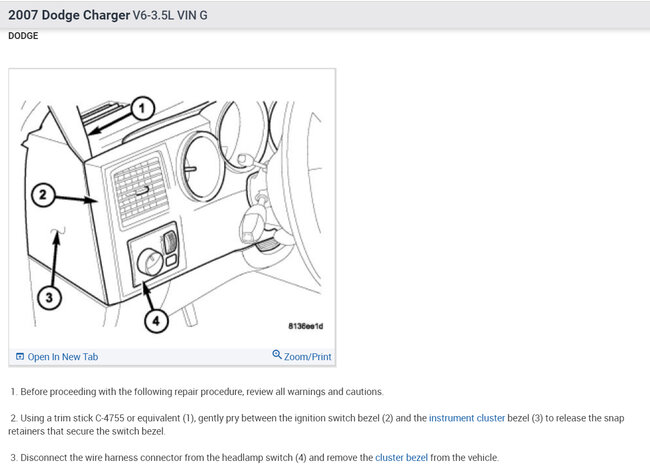 2007 Dodge Charger V6-3.5L VIN G

DODGE

1

2

3

4

8136ee1d

Open In New Tab

Zoom/Print

1. Before proceeding with the following repair procedure, review all warnings and cautions.

2. Using a trim stick C-4755 or equivalent (1), gently pry between the ignition switch bezel (2) and the instrument cluster bezel (3) to release the snap retainers that secure the switch bezel.

3. Disconnect the wire harness connector from the headlamp switch (4) and remove the cluster bezel from the vehicle.