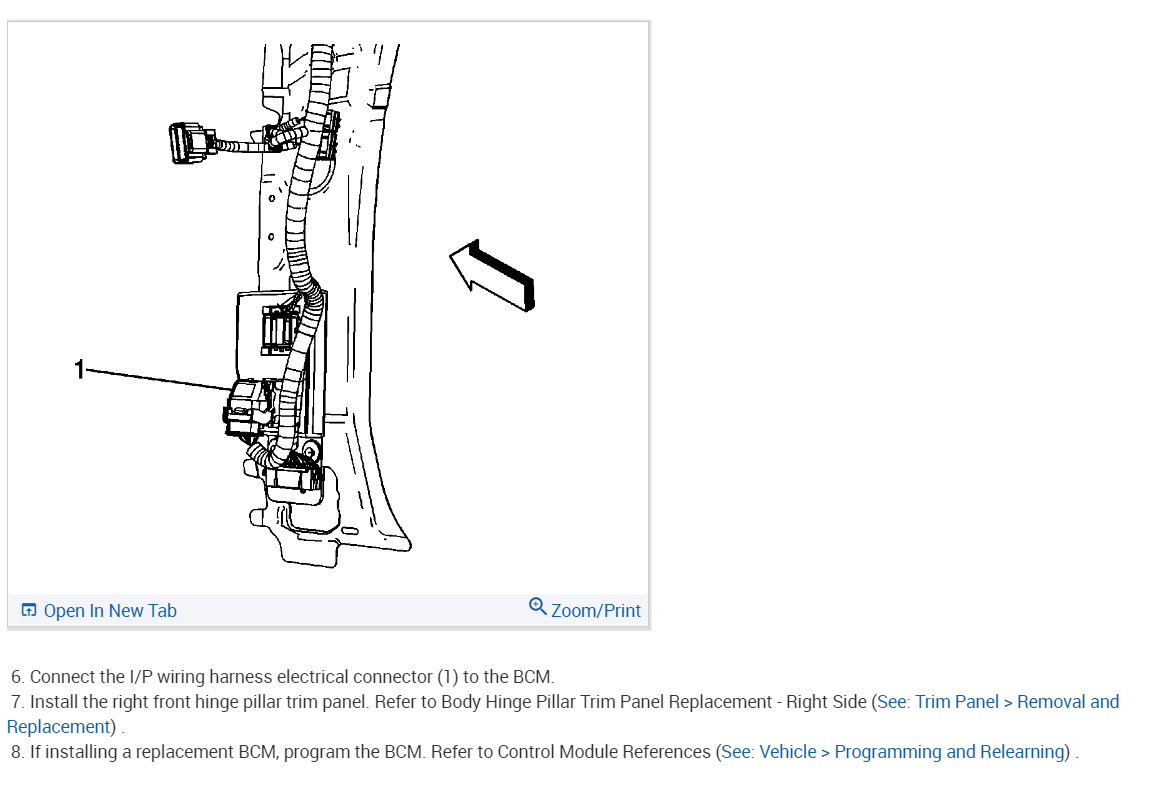 1

Open In New Tab

Zoom/Print

6. Connect the I/P wiring harness electrical connector (1) to the BCM.

7. Install the right front hinge pillar trim panel. Refer to Body Hinge Pillar Trim Panel Replacement - Right Side (See: Trim Panel > Removal and Replacement) .

8. If installing a replacement BCM, program the BCM. Refer to Control Module References (See: Vehicle > Programming and Relearning) .