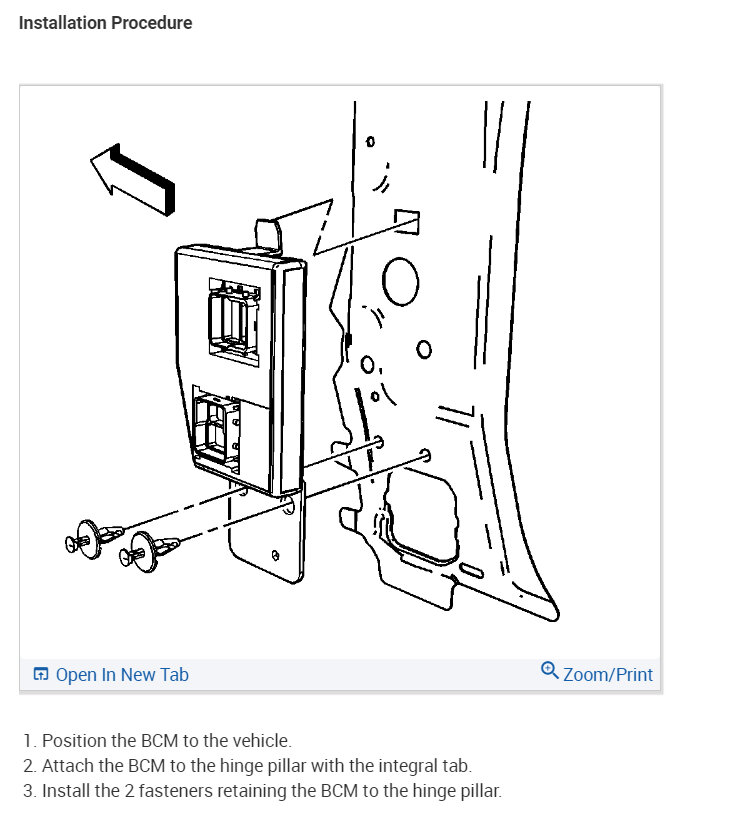 Installation Procedure

Open In New Tab

Zoom/Print

1. Position the BCM to the vehicle.
2. Attach the BCM to the hinge pillar with the integral tab.
3. Install the 2 fasteners retaining the BCM to the hinge pillar.