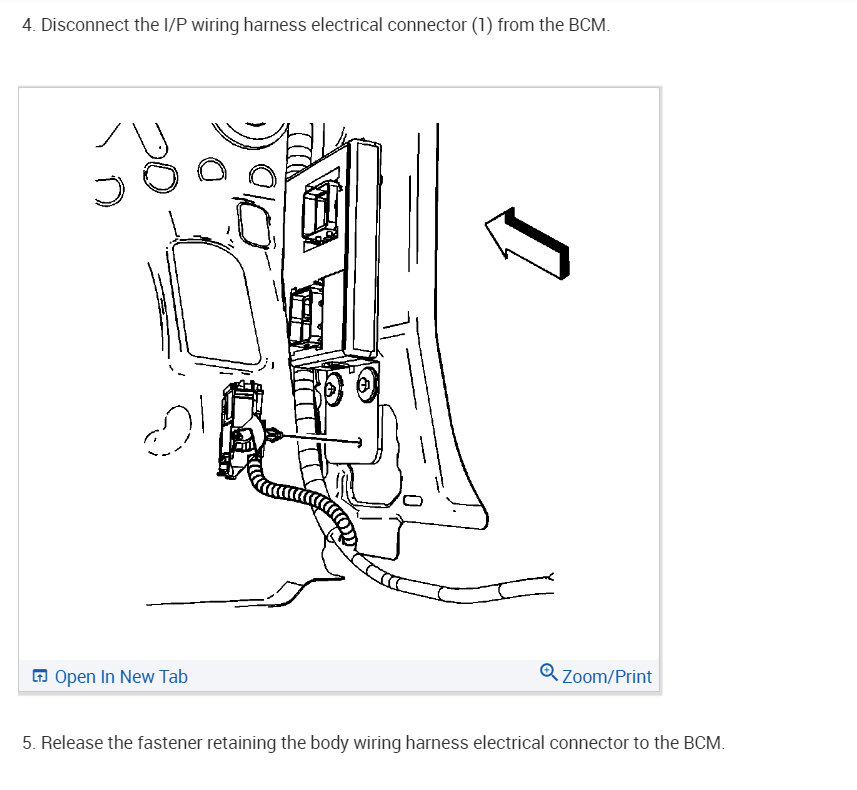 4. Disconnect the I/P wiring harness electrical connector (1) from the BCM.

Open In New Tab

Zoom/Print

5. Release the fastener retaining the body wiring harness electrical connector to the BCM.