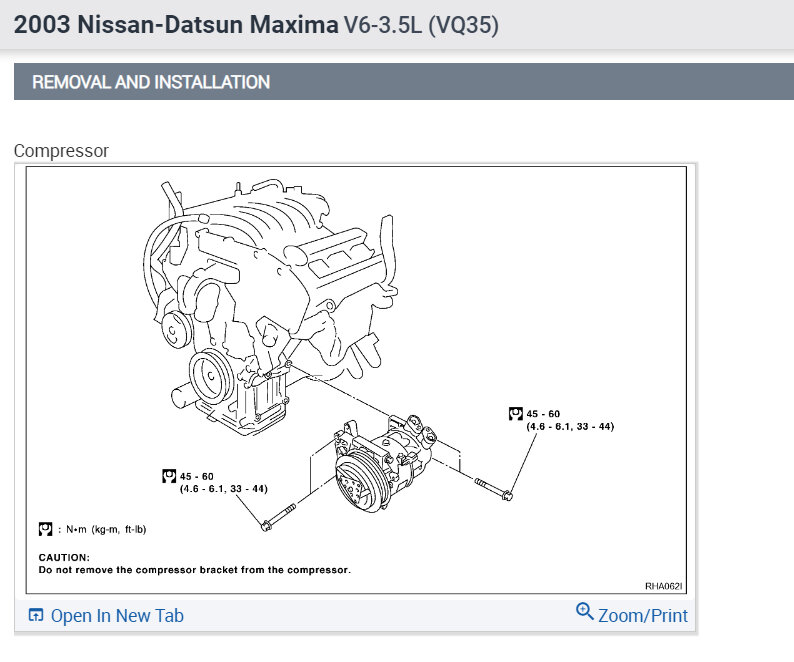 2003 Nissan-Datsun Maxima V6-3.5L (VQ35)

REMOVAL AND INSTALLATION

Compressor

45 - 60
(4.6 - 6.1, 33 - 44)

45 - 60
(4.6 - 6.1, 33 - 44)

: N•m (kg-m, ft-lb)

CAUTION:
Do not remove the compressor bracket from the compressor.

RHA062I

Open In New Tab

Zoom/Print