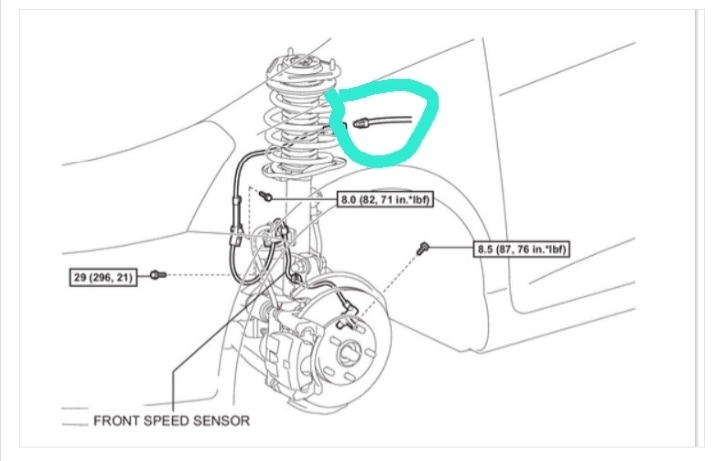 8.0 (82, 71 in.*lbf)

8.5 (87, 76 in.*lbf)

29 (296, 21)

FRONT SPEED SENSOR