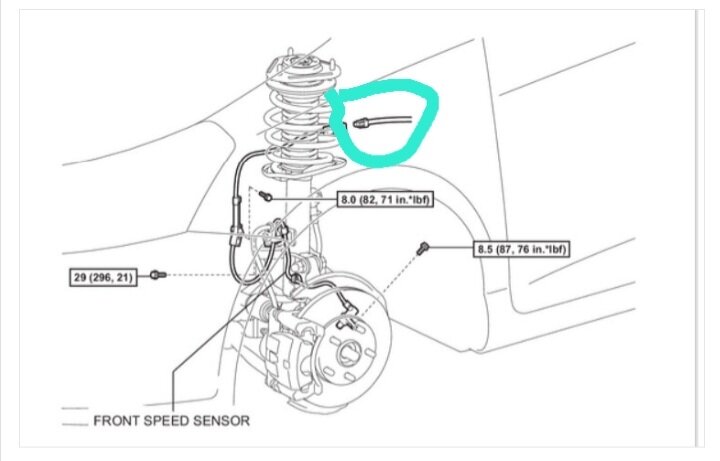 8.0 (82, 71 in.*lbf)

8.5 (87, 76 in.*lbf)

29 (296, 21)

FRONT SPEED SENSOR